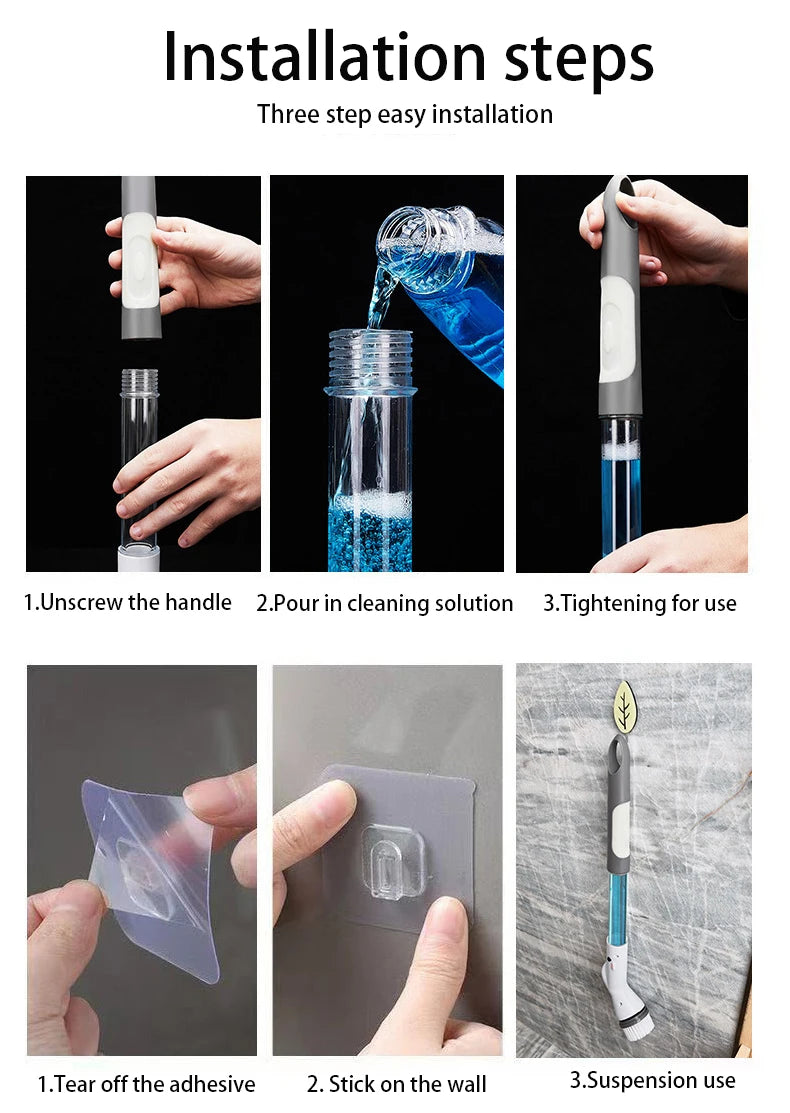 Installation steps

Three step easy installation

1.Unscrew the handle

2.Pour in cleaning solution

3.Tightening for use

1.Tear off the adhesive

2. Stick on the wall

3.Suspension use